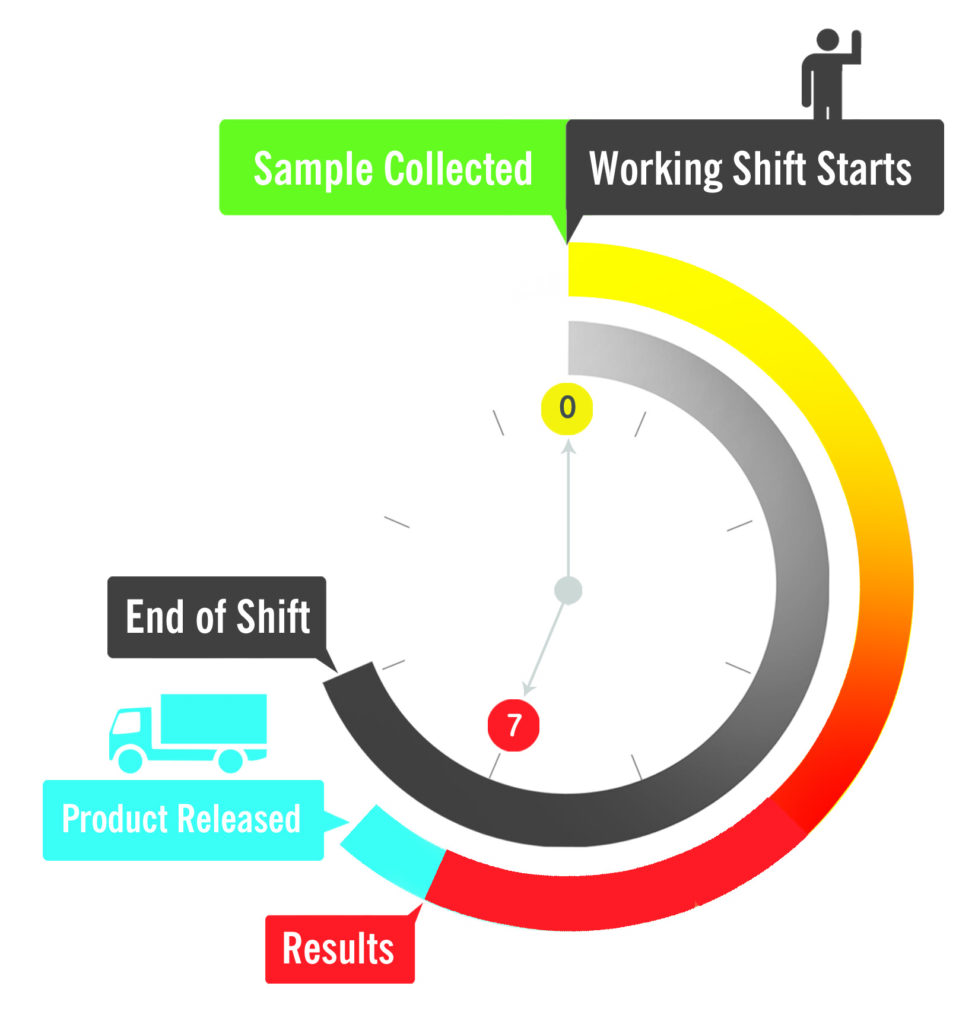 Sample Collected
Working Shift Starts
0
End of Shift
7
Product Released
Results